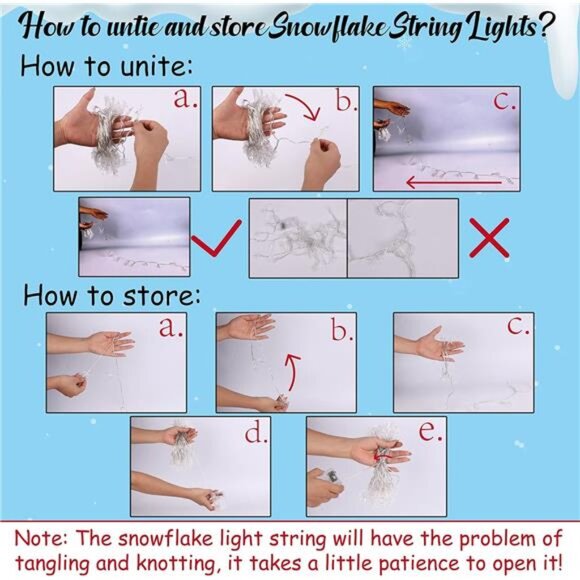 How to untie and store Snowflake String Lights?

How to unite:

a.

b.

c.

How to store:

a.

b.

c.

d.

e.

Note: The snowflake light string will have the problem of tangling and knotting, it takes a little patience to open it!